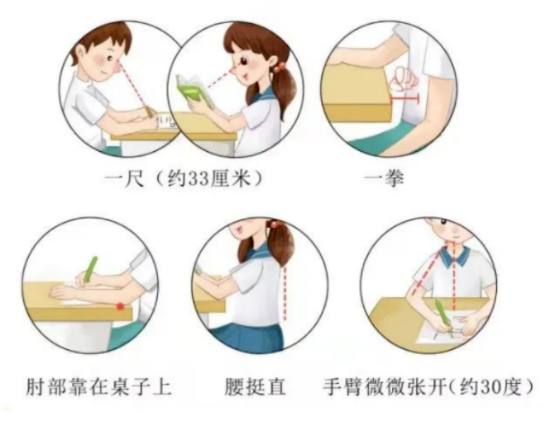 一尺（约33厘米）

一拳

肘部靠在桌子上

腰挺直

手臂微微张开（约30度）